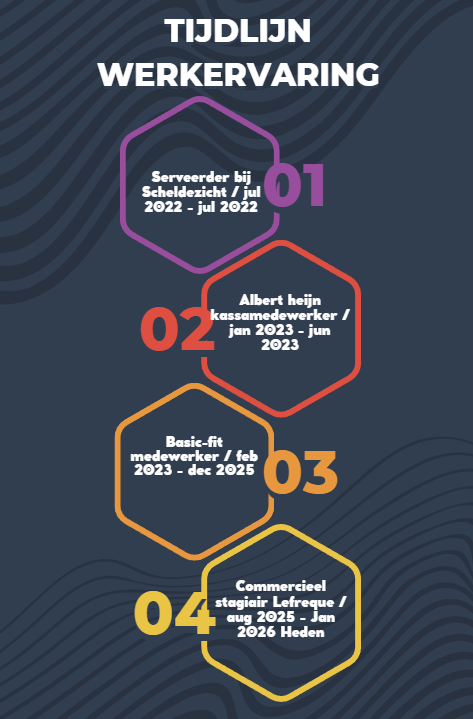 TIJDLIJN WERKERVARING

Serveerder bij Scheldezicht / jul 2022 - jul 2022

01

02

Albert heijn kassamedewerker / jan 2023 - jun 2023

Basic-fit medewerker / feb 2023 - dec 2025

03

04

Commercieel stagiair Lefreque / aug 2025 - Jan 2026 Heden